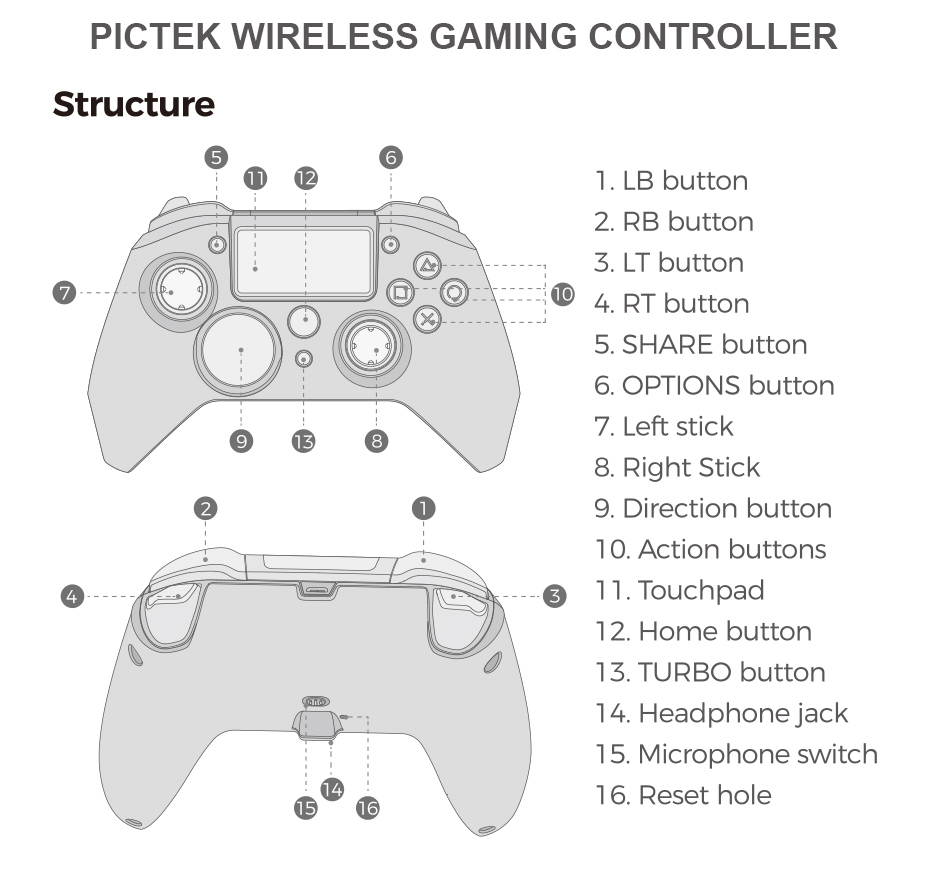 PICTEK WIRELESS GAMING CONTROLLER

Structure

5 11 12 6 7 10 9 13 8

2 1 4 3 15 14 16

1. LB button
2. RB button
3. LT button
4. RT button
5. SHARE button
6. OPTIONS button
7. Left stick
8. Right Stick
9. Direction button
10. Action buttons
11. Touchpad
12. Home button
13. TURBO button
14. Headphone jack
15. Microphone switch
16. Reset hole