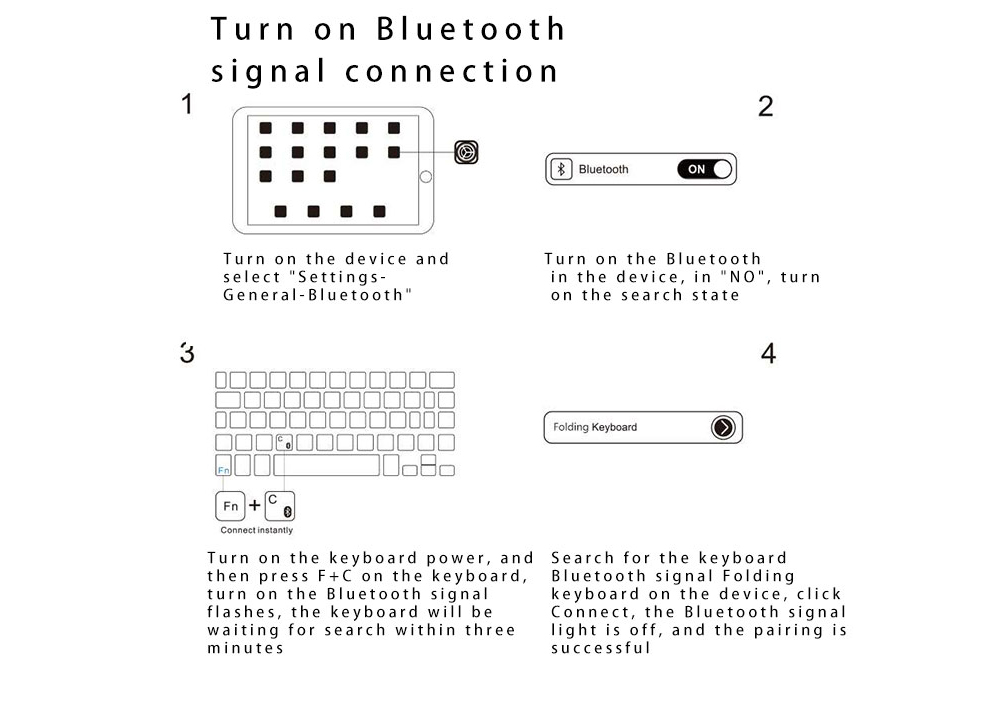 Turn on Bluetooth signal connection

1

Turn on the device and select "Settings-General-Bluetooth"

2

Bluetooth ON

Turn on the Bluetooth in the device, in "NO", turn on the search state

3

C

Fn

Fn + C

Connect instantly

Turn on the keyboard power, and then press F+C on the keyboard, turn on the Bluetooth signal flashes, the keyboard will be waiting for search within three minutes

4

Folding Keyboard

Search for the keyboard Bluetooth signal Folding keyboard on the device, click Connect, the Bluetooth signal light is off, and the pairing is successful